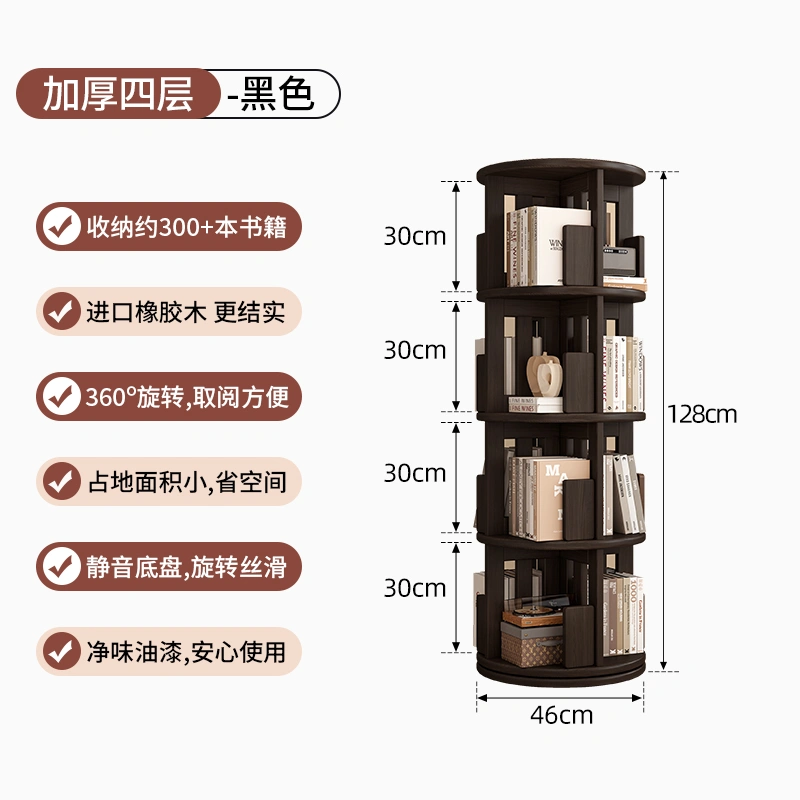 加厚四层 -黑色

收纳约300+本书籍

进口橡胶木 更结实

360°旋转,取阅方便

占地面积小,省空间

静音底盘,旋转丝滑

净味油漆,安心使用

30cm

30cm

30cm

30cm

128cm

46cm