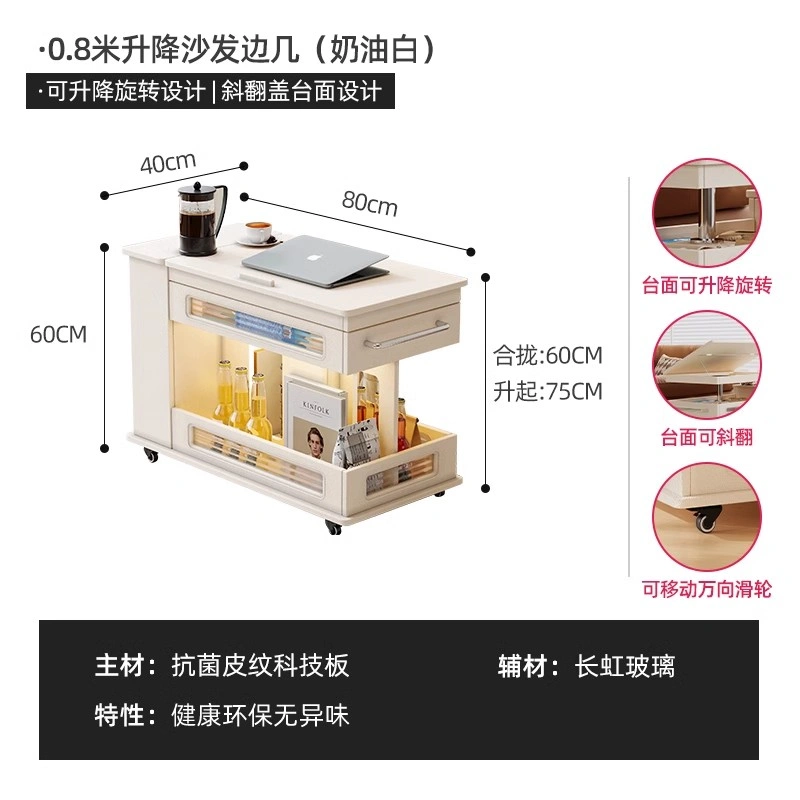 ·0.8米升降沙发边几（奶油白）

·可升降旋转设计 | 斜翻盖台面设计

40cm

80cm

60CM

合拢:60CM
升起:75CM

KINFOLK

台面可升降旋转

台面可斜翻

可移动万向滑轮

主材：抗菌皮纹科技板

辅材：长虹玻璃

特性：健康环保无异味