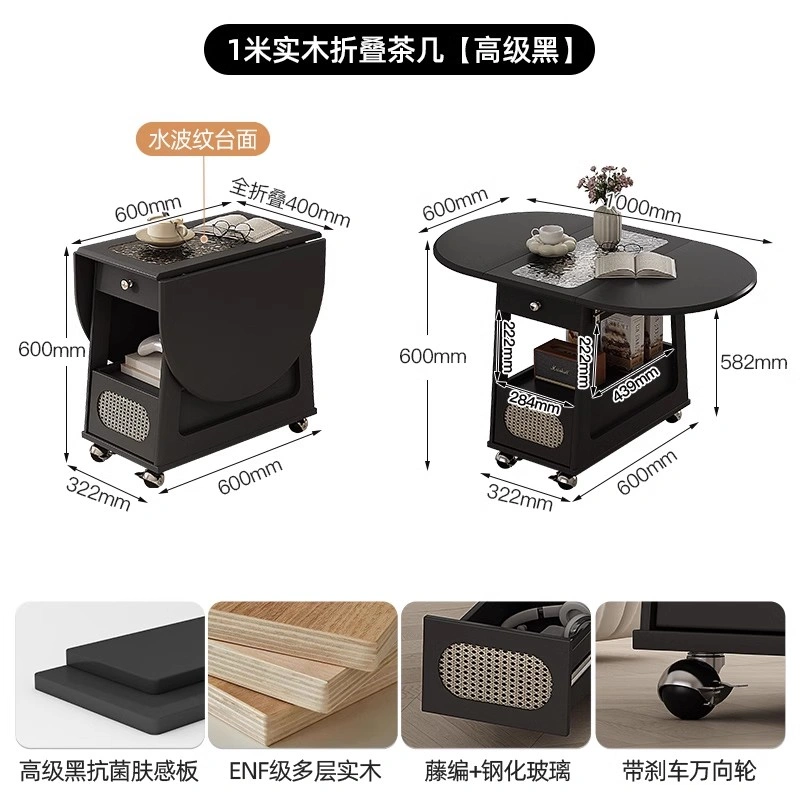 1米实木折叠茶几【高级黑】

水波纹台面

600mm

全折叠400mm

600mm

322mm

600mm

600mm

1000mm

600mm

222mm

222mm

284mm

439mm

582mm

322mm

600mm

高级黑抗菌肤感板

ENF级多层实木

藤编+钢化玻璃

带刹车万向轮