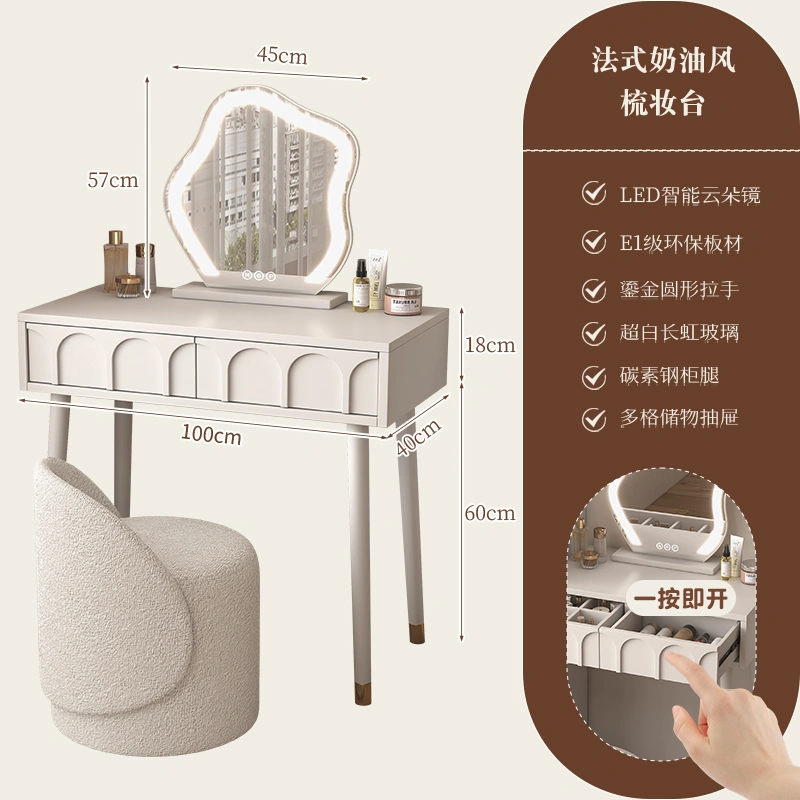 45cm

57cm

18cm

100cm

40cm

60cm

法式奶油风
梳妆台

LED智能云朵镜

E1级环保板材

鎏金圆形拉手

超白长虹玻璃

碳素钢柜腿

多格储物抽屉

一按即开