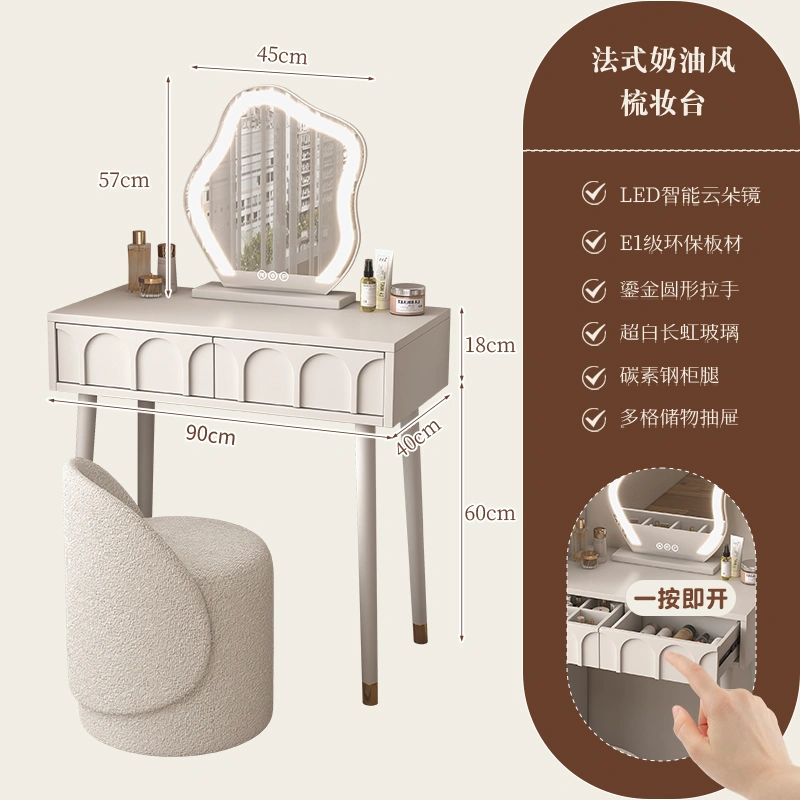 45cm

57cm

18cm

90cm

40cm

60cm

法式奶油风
梳妆台

LED智能云朵镜
E1级环保板材
鎏金圆形拉手
超白长虹玻璃
碳素钢柜腿
多格储物抽屉

一按即开