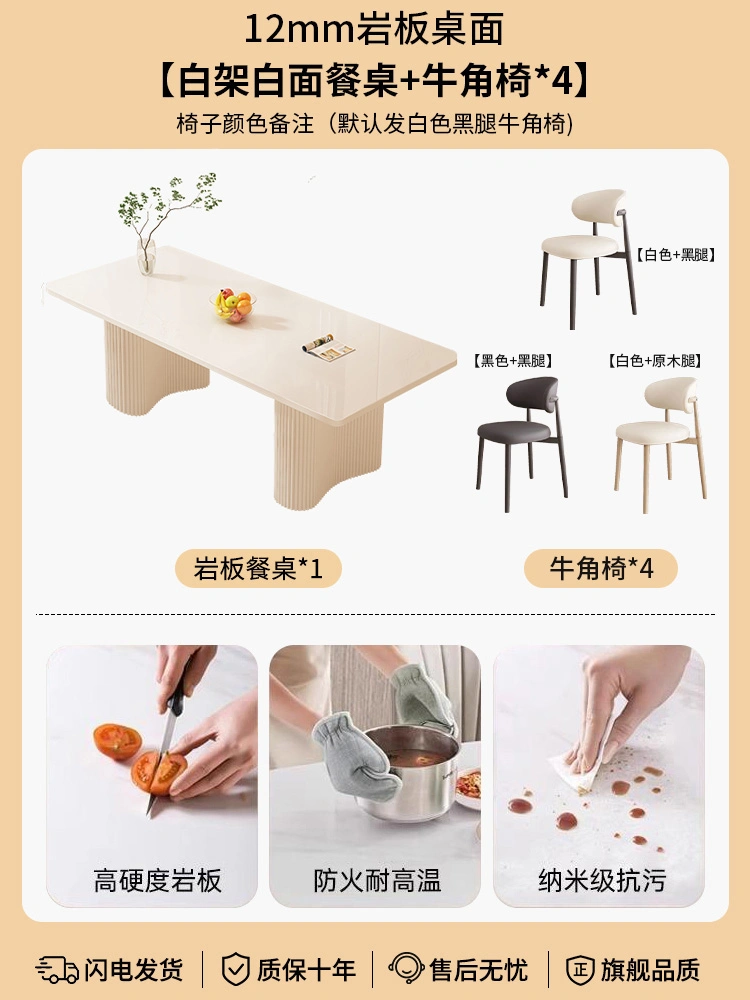 12mm岩板桌面
【白架白面餐桌+牛角椅*4】
椅子颜色备注（默认发白色黑腿牛角椅）

【白色+黑腿】
【黑色+黑腿】
【白色+原木腿】

岩板餐桌*1
牛角椅*4

高硬度岩板
防火耐高温
纳米级抗污

闪电发货
质保十年
售后无忧
正 旗舰品质