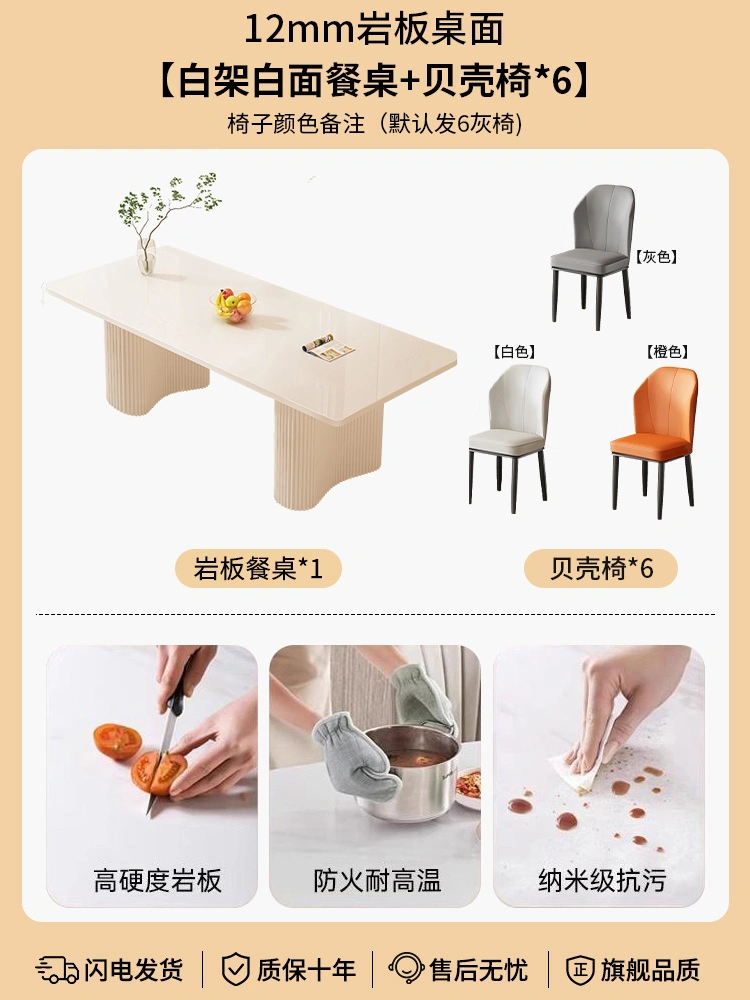 12mm岩板桌面

【白架白面餐桌+贝壳椅*6】

椅子颜色备注（默认发6灰椅）

【灰色】

【白色】

【橙色】

岩板餐桌*1

贝壳椅*6

高硬度岩板

防火耐高温

纳米级抗污

闪电发货

质保十年

售后无忧

正 旗舰品质