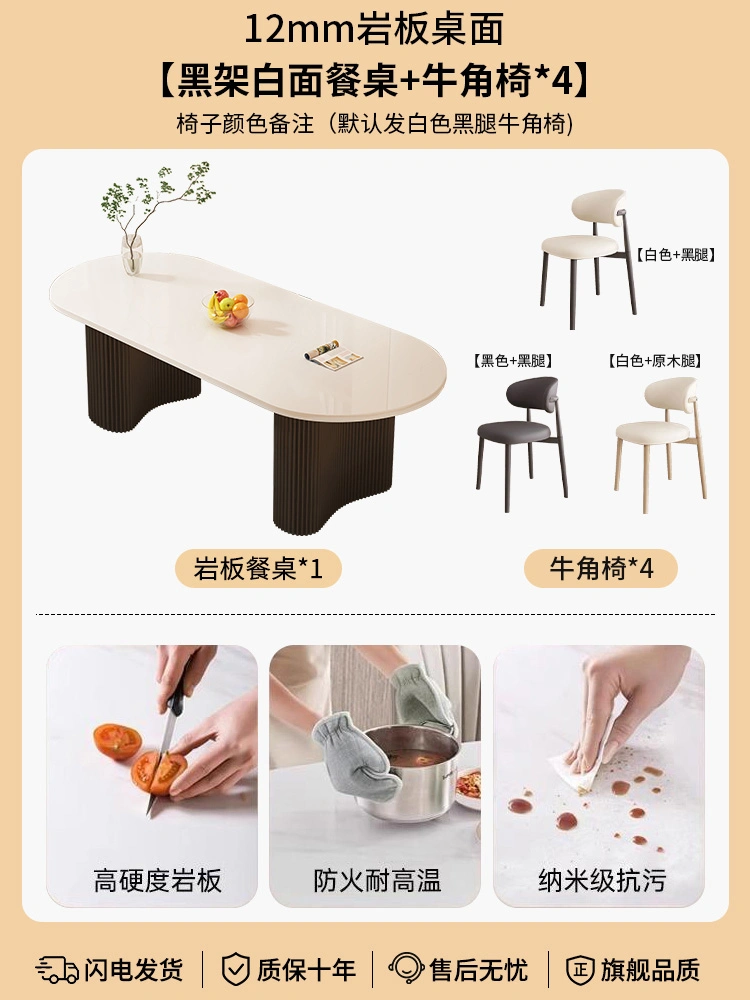 12mm岩板桌面

【黑架白面餐桌+牛角椅*4】

椅子颜色备注（默认发白色黑腿牛角椅）

【白色+黑腿】

【黑色+黑腿】

【白色+原木腿】

岩板餐桌*1

牛角椅*4

高硬度岩板

防火耐高温

纳米级抗污

闪电发货

质保十年

售后无忧

正 旗舰品质