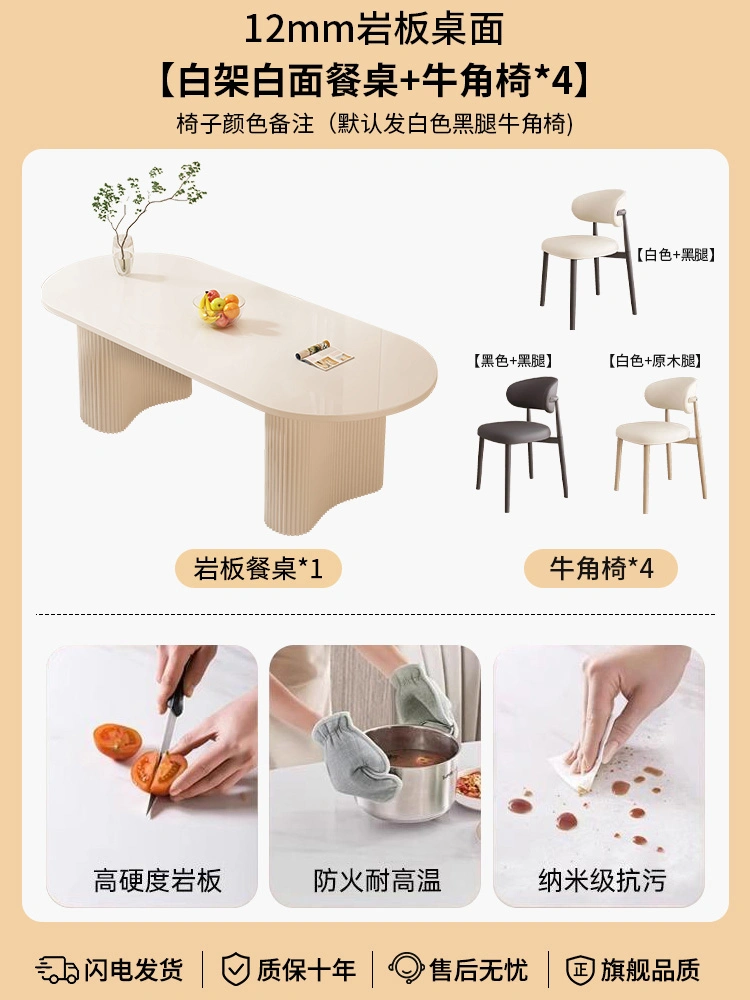 12mm岩板桌面
【白架白面餐桌+牛角椅*4】
椅子颜色备注（默认发白色黑腿牛角椅）

【白色+黑腿】
【黑色+黑腿】
【白色+原木腿】

岩板餐桌*1
牛角椅*4

高硬度岩板
防火耐高温
纳米级抗污

闪电发货
质保十年
售后无忧
正 旗舰品质