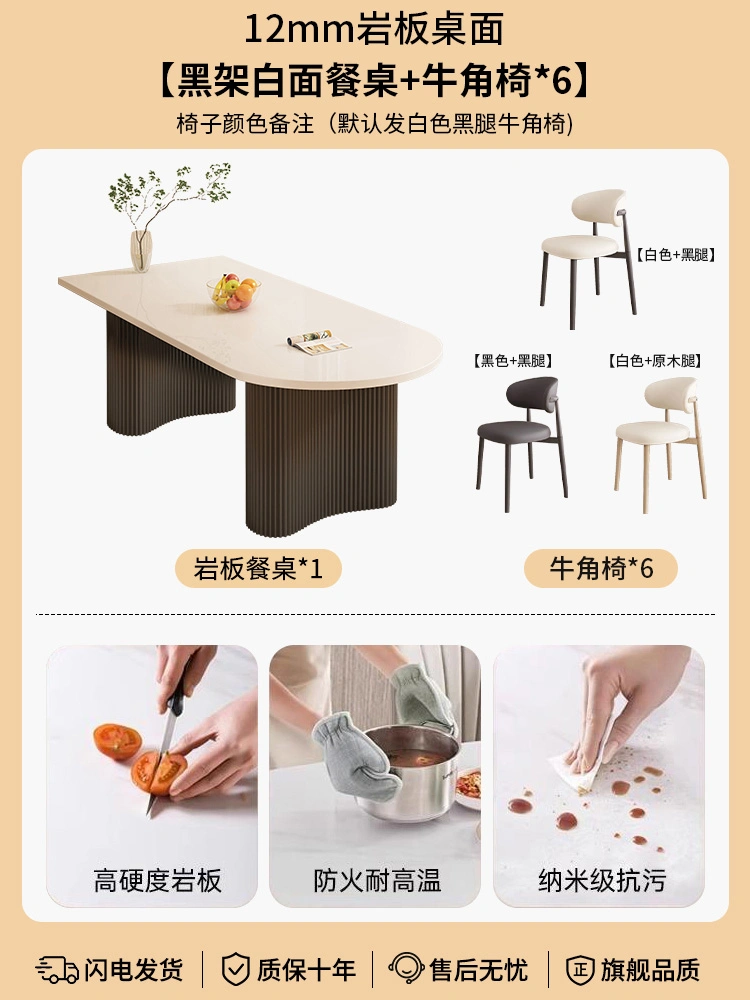 12mm岩板桌面

【黑架白面餐桌+牛角椅*6】

椅子颜色备注（默认发白色黑腿牛角椅）

【白色+黑腿】

【黑色+黑腿】

【白色+原木腿】

岩板餐桌*1

牛角椅*6

高硬度岩板

防火耐高温

纳米级抗污

闪电发货

质保十年

售后无忧

正 旗舰品质