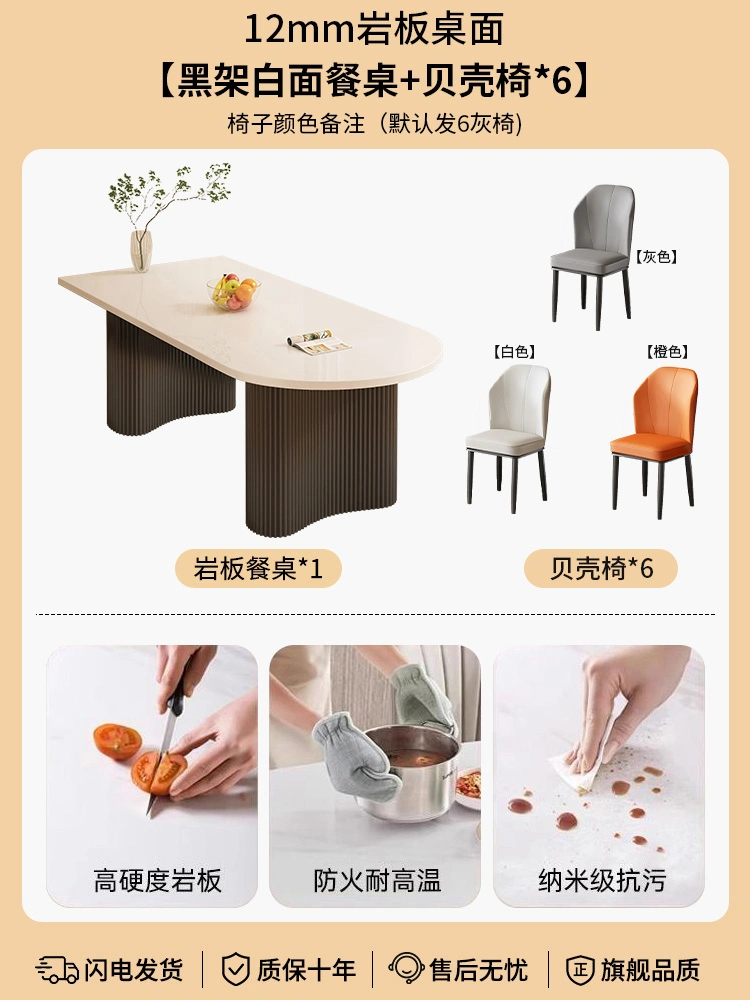 12mm岩板桌面
【黑架白面餐桌+贝壳椅*6】
椅子颜色备注（默认发6灰椅）

【灰色】
【白色】
【橙色】

岩板餐桌*1
贝壳椅*6

高硬度岩板
防火耐高温
纳米级抗污

闪电发货
质保十年
售后无忧
正 旗舰品质