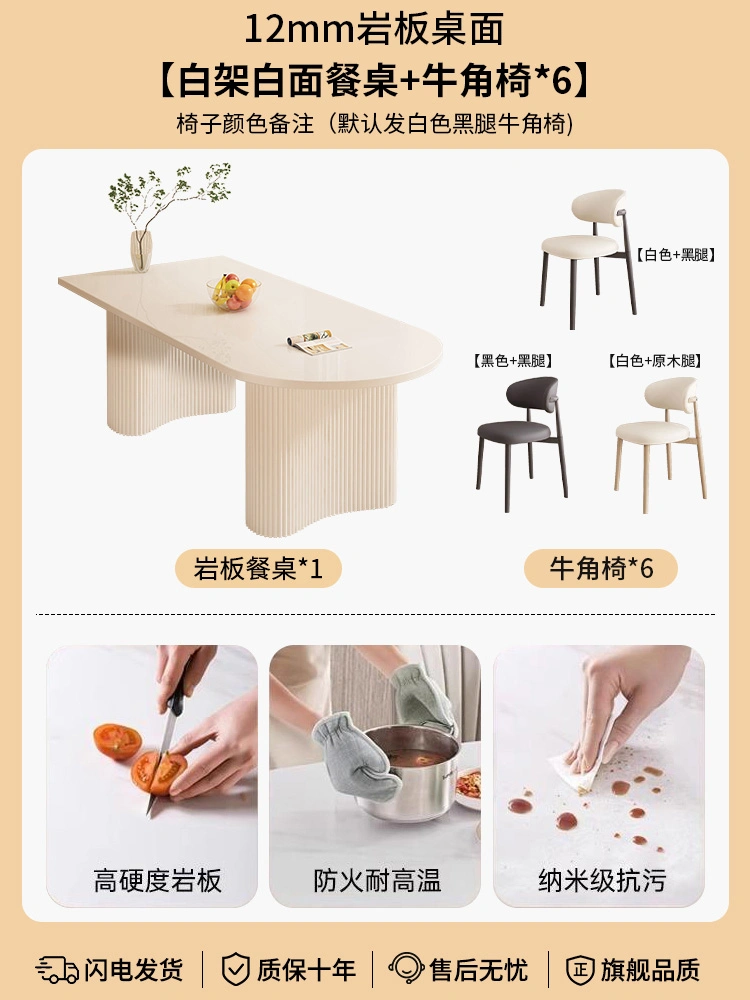 12mm岩板桌面

【白架白面餐桌+牛角椅*6】

椅子颜色备注（默认发白色黑腿牛角椅）

【白色+黑腿】

【黑色+黑腿】

【白色+原木腿】

岩板餐桌*1

牛角椅*6

高硬度岩板

防火耐高温

纳米级抗污

闪电发货

质保十年

售后无忧

正 旗舰品质