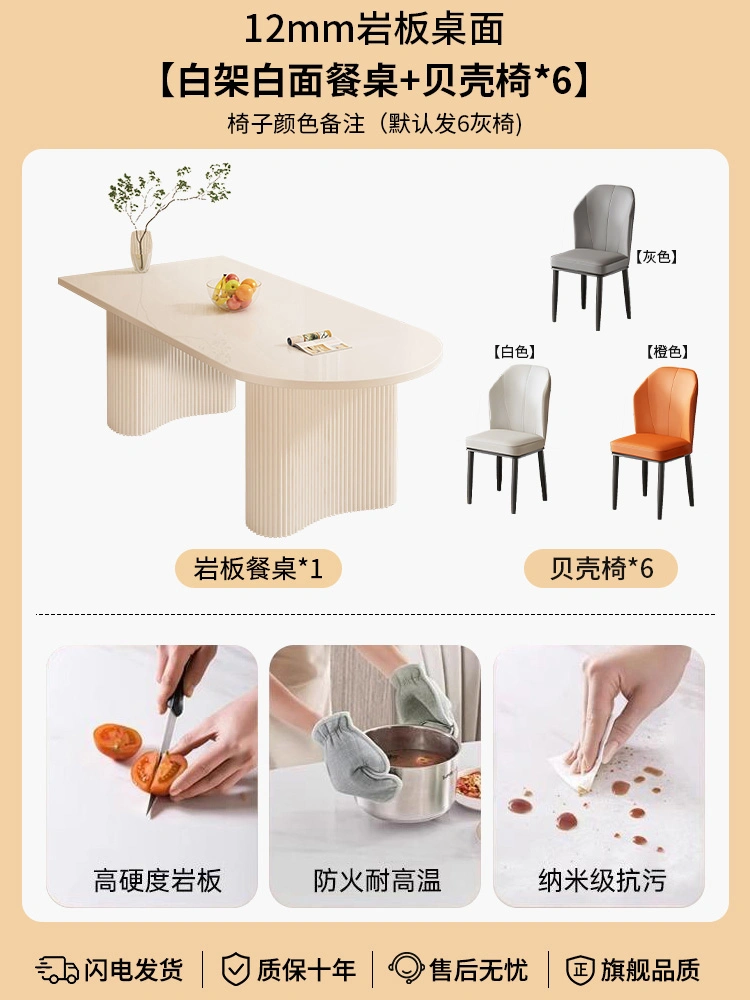 12mm岩板桌面

【白架白面餐桌+贝壳椅*6】

椅子颜色备注（默认发6灰椅）

【灰色】

【白色】

【橙色】

岩板餐桌*1

贝壳椅*6

高硬度岩板

防火耐高温

纳米级抗污

闪电发货

质保十年

售后无忧

正 旗舰品质