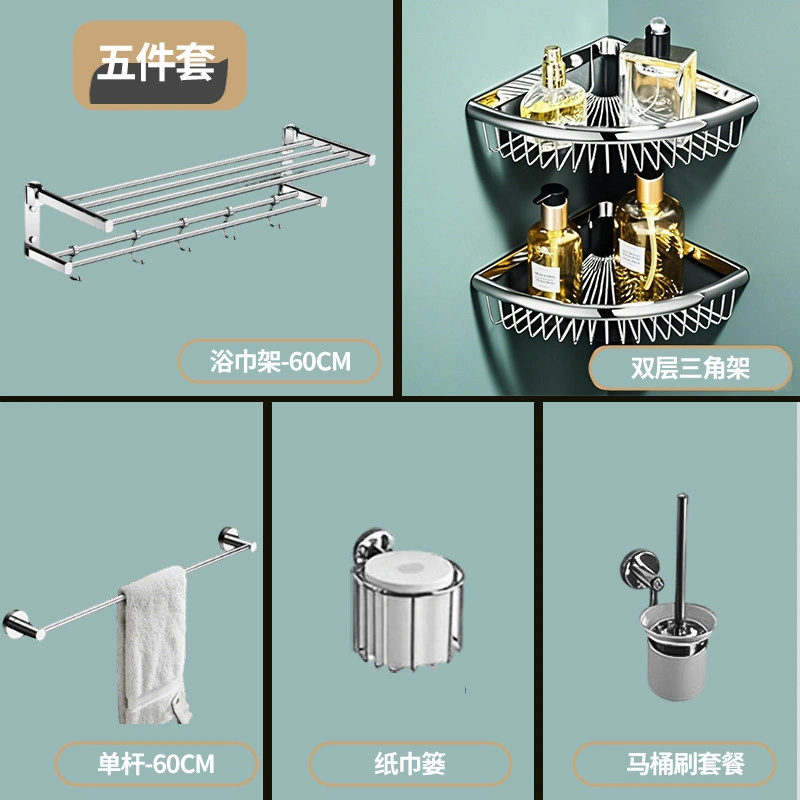 五件套

浴巾架-60CM

双层三角架

单杆-60CM

纸巾篓

马桶刷套餐