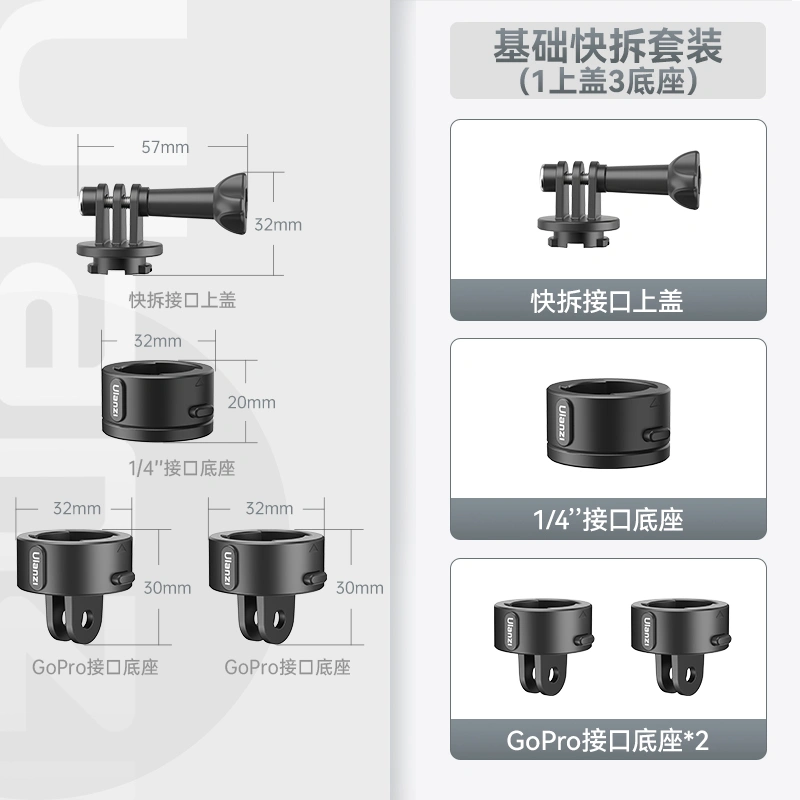 57mm

32mm

快拆接口上盖

32mm

Ulanzi

20mm

1/4"接口底座

32mm

Ulanzi

30mm

GoPro接口底座

32mm

Ulanzi

30mm

GoPro接口底座

基础快拆套装
(1上盖3底座)

快拆接口上盖

Ulanzi

1/4"接口底座

Ulanzi

Ulanzi

GoPro接口底座*2